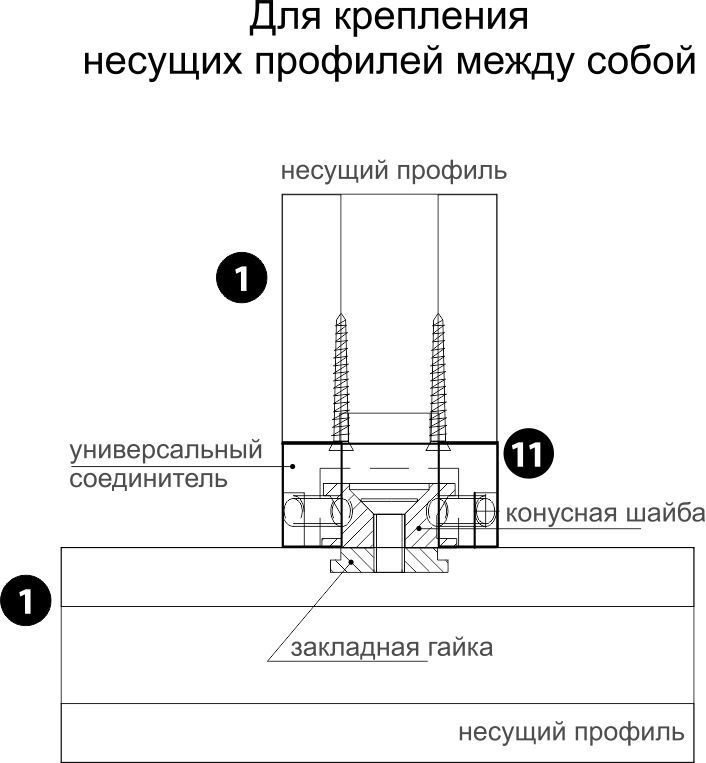 Для крепления
несущих профилей между собой

несущий профиль

1

универсальный соединитель

11

конусная шайба

1

закладная гайка

несущий профиль